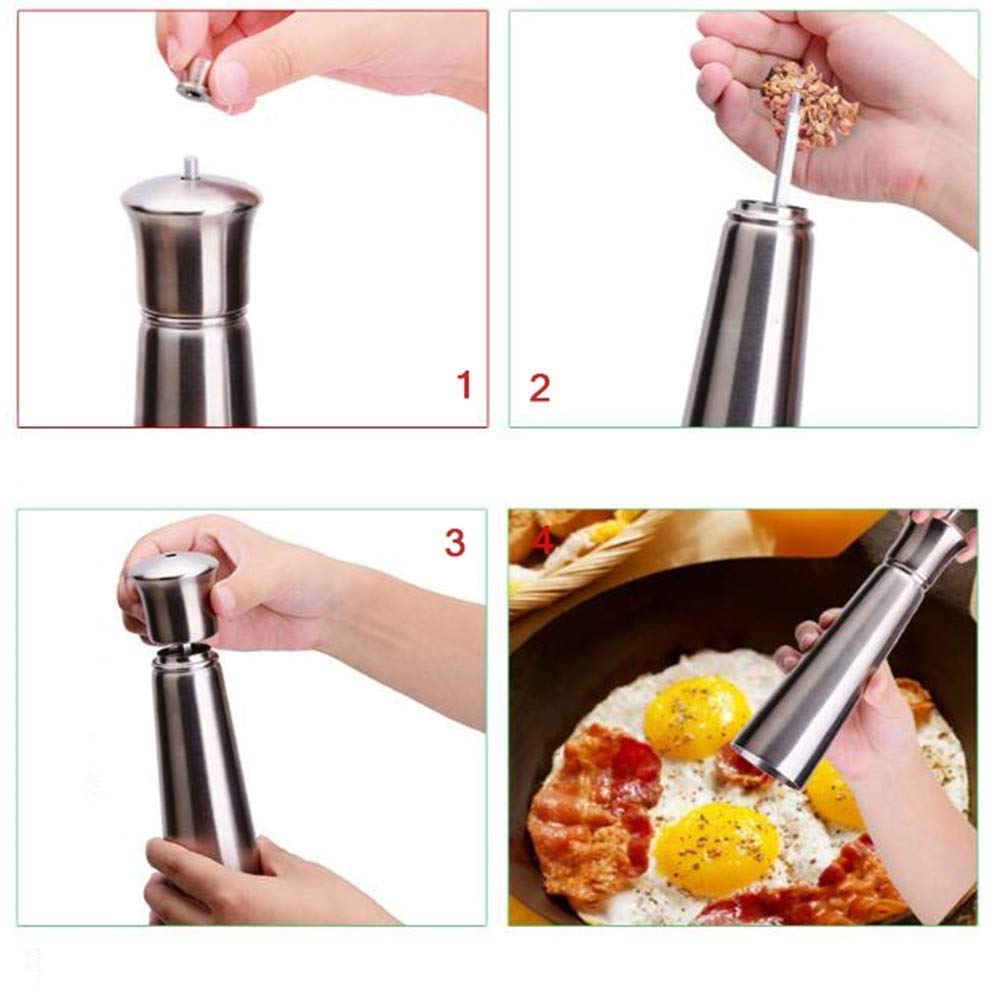 1

2

3

4